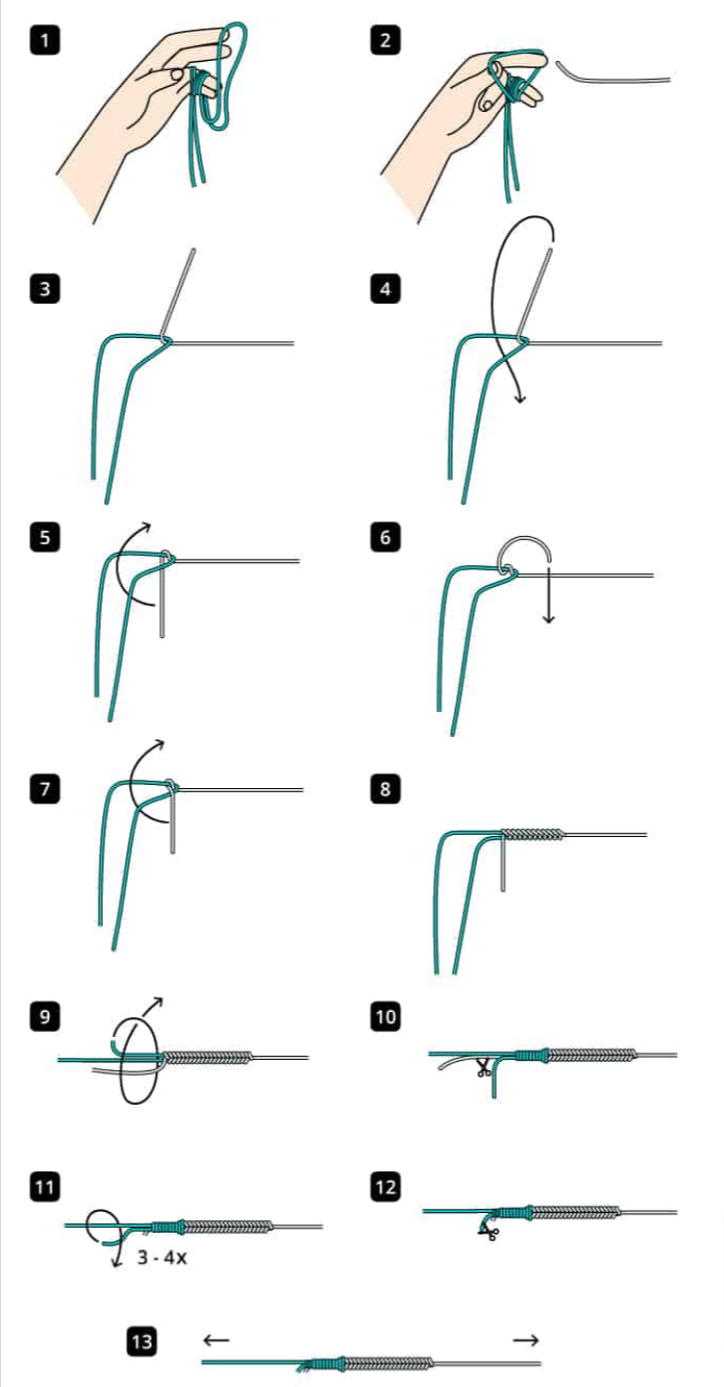 1

2

3

4

5

6

7

8

9

10

11

3 - 4x

12

13